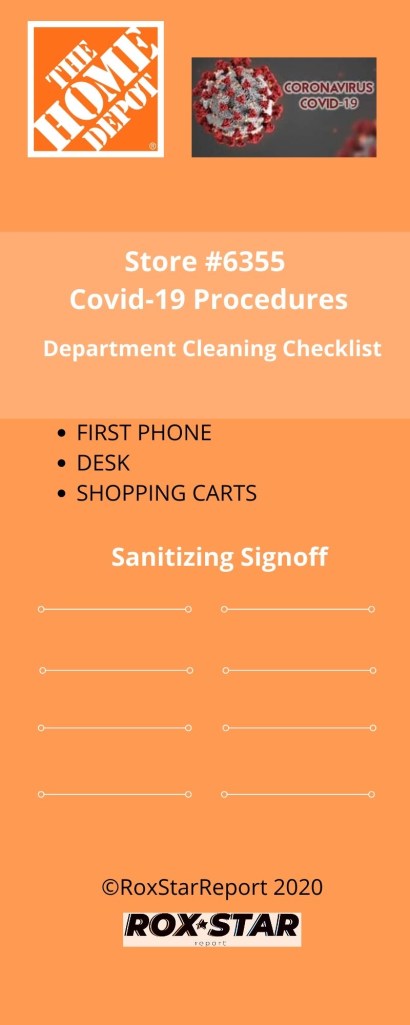 THE HOME DEPOT

CORONAVIRUS COVID-19

Store #6355
Covid-19 Procedures

Department Cleaning Checklist

- FIRST PHONE
- DESK
- SHOPPING CARTS

Sanitizing Signoff

©RoxStarReport 2020

ROX★STAR report